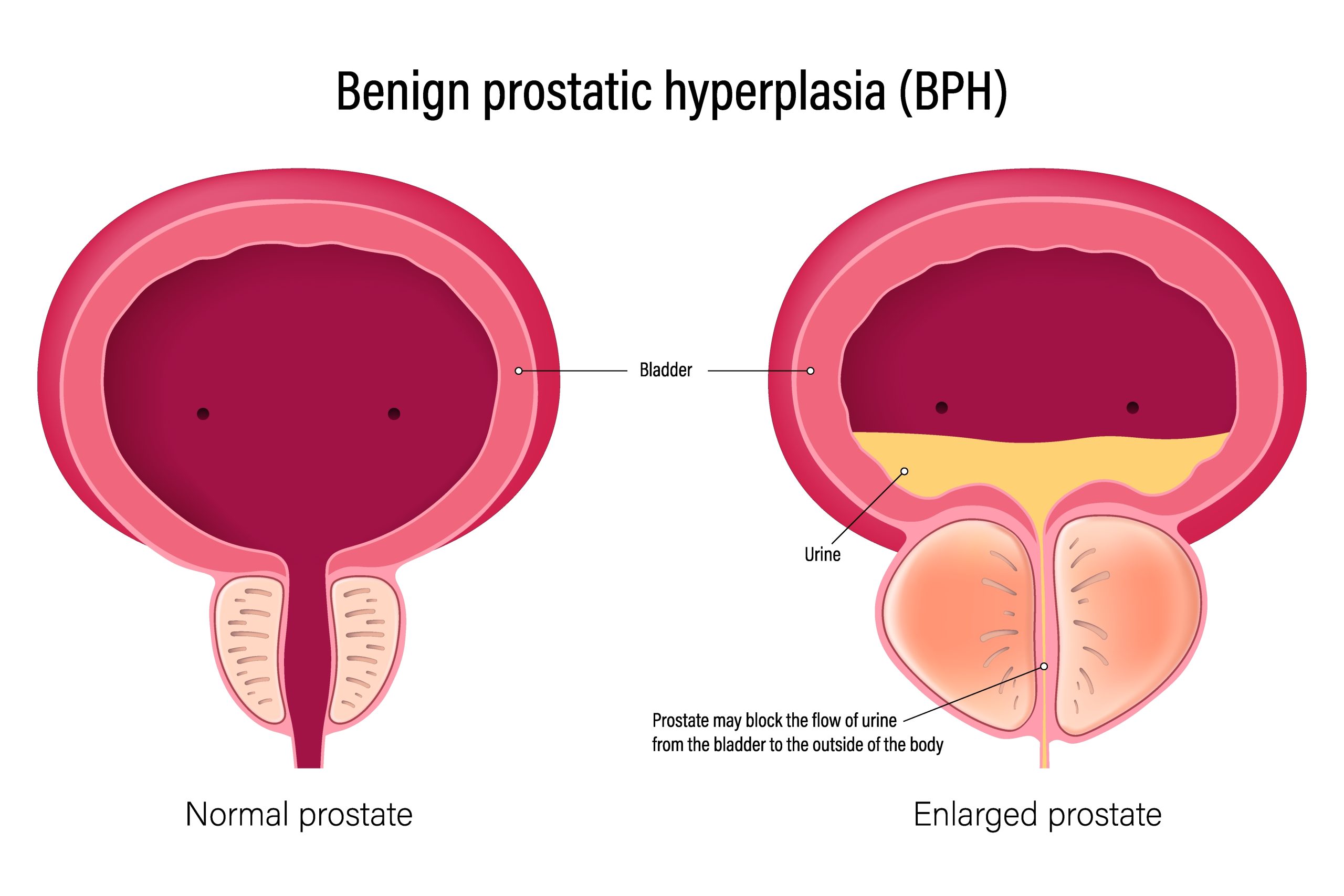 Benign prostatic hyperplasia (BPH)

Bladder

Urine

Prostate may block the flow of urine from the bladder to the outside of the body

Normal prostate

Enlarged prostate